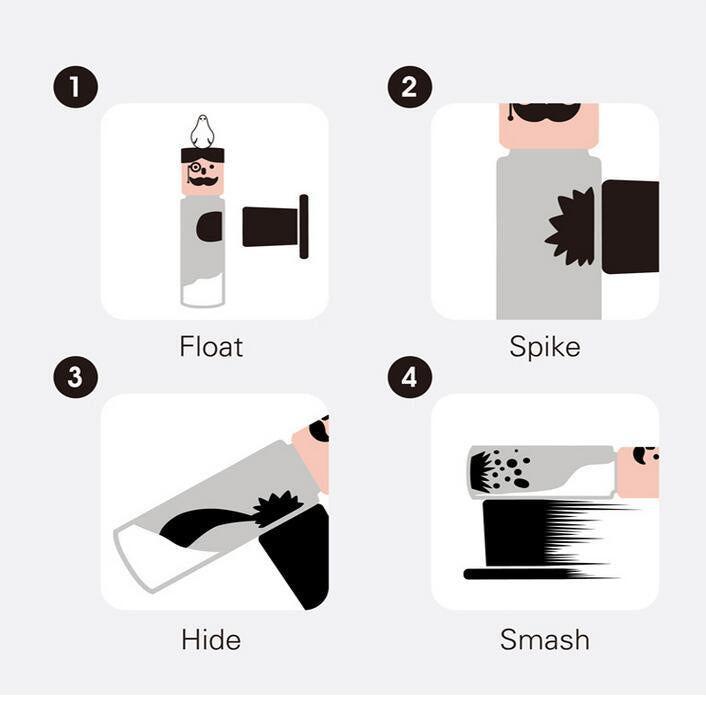 1

Float

2

Spike

3

Hide

4

Smash