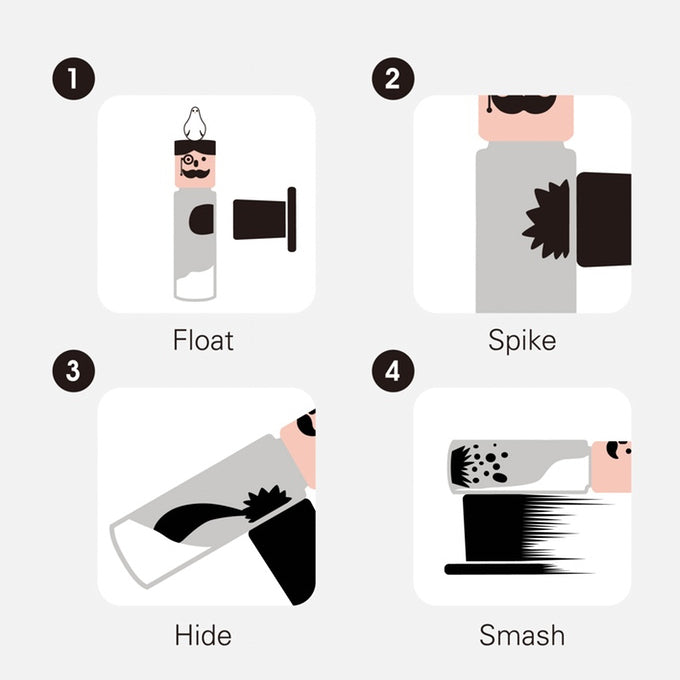 1

Float

2

Spike

3

Hide

4

Smash